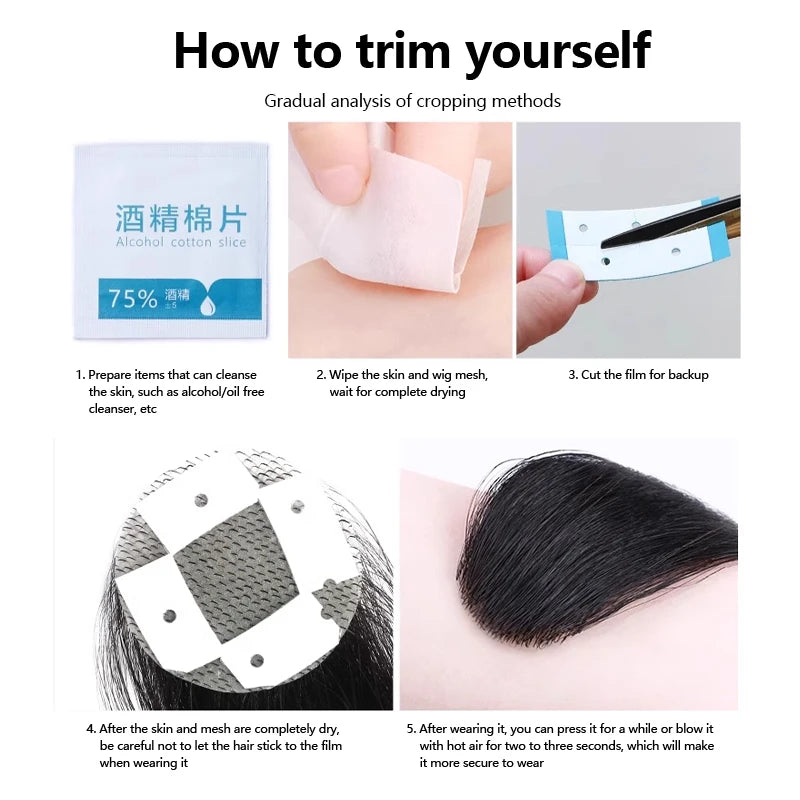 How to trim yourself

Gradual analysis of cropping methods

酒精棉片
Alcohol cotton slice

75% 酒精
±5

1. Prepare items that can cleanse the skin, such as alcohol/oil free cleanser, etc

2. Wipe the skin and wig mesh, wait for complete drying

3. Cut the film for backup

4. After the skin and mesh are completely dry, be careful not to let the hair stick to the film when wearing it

5. After wearing it, you can press it for a while or blow it with hot air for two to three seconds, which will make it more secure to wear